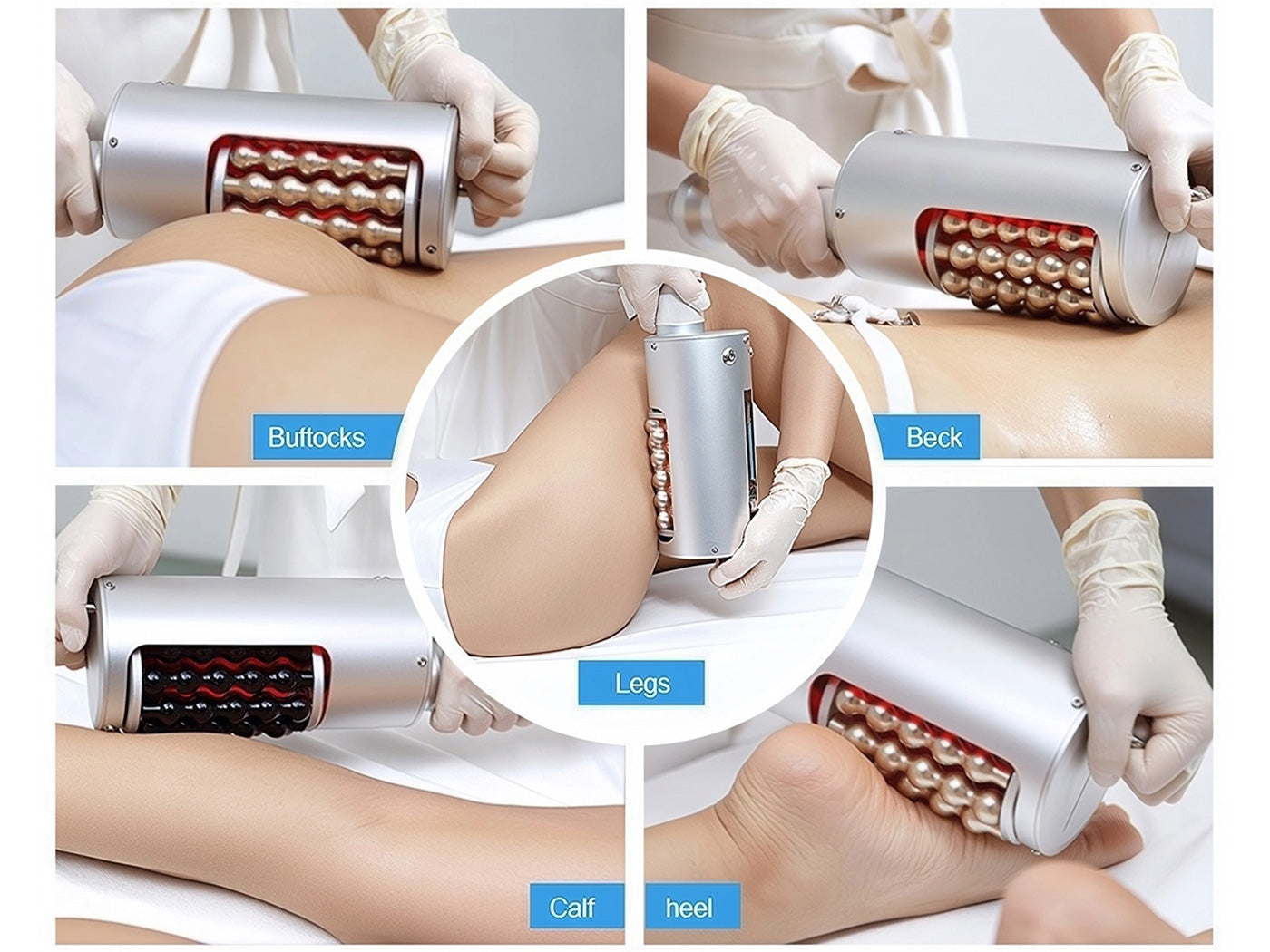 Buftocks

Beck

Legs

Calf

heel